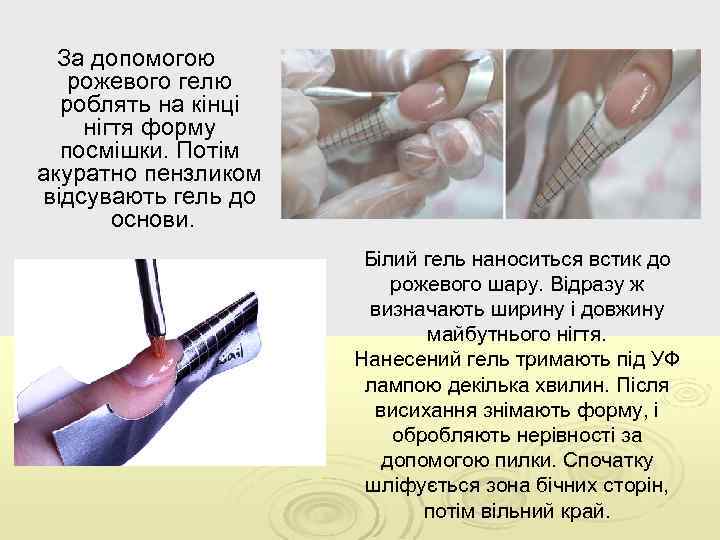 За допомогою рожевого гелю роблять на кінці нігтя форму посмішки. Потім акуратно пензликом відсувають гель до основи.

Білий гель наноситься встик до рожевого шару. Відразу ж визначають ширину і довжину майбутнього нігтя.
Нанесений гель тримають під УФ лампою декілька хвилин. Після висихання знімають форму, і обробляють нерівності за допомогою пилки. Спочатку шліфується зона бічних сторін, потім вільний край.