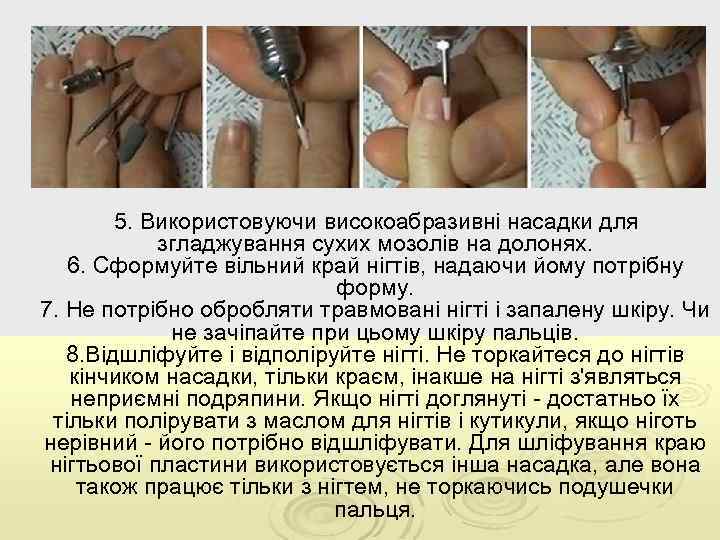 5. Використовуючи високоабразивні насадки для згладжування сухих мозолів на долонях.
6. Сформуйте вільний край нігтів, надаючи йому потрібну форму.
7. Не потрібно обробляти травмовані нігті і запалену шкіру. Чи не зачіпайте при цьому шкіру пальців.
8.Відшліфуйте і відполіруйте нігті. Не торкайтеся до нігтів кінчиком насадки, тільки краєм, інакше на нігті з'являться неприємні подряпини. Якщо нігті доглянуті - достатньо їх тільки полірувати з маслом для нігтів і кутикули, якщо ніготь нерівний - його потрібно відшліфувати. Для шліфування краю нігтьової пластини використовується інша насадка, але вона також працює тільки з нігтем, не торкаючись подушечки пальця.