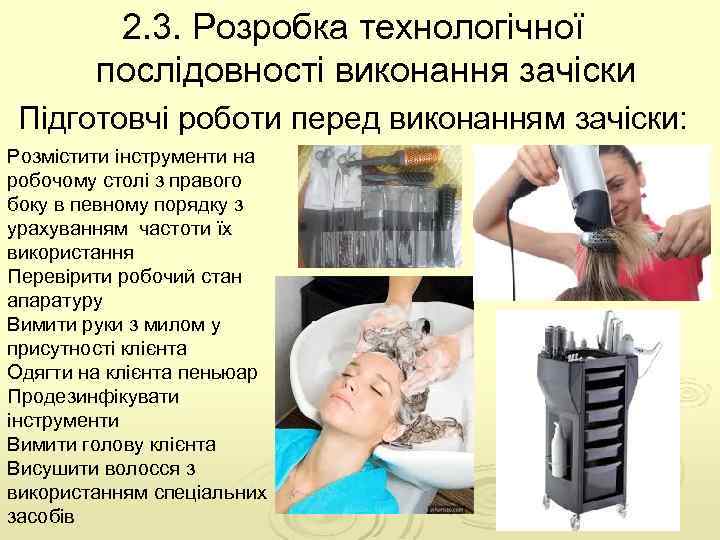 2.3. Розробка технологічної послідовності виконання зачіски

Підготовчі роботи перед виконанням зачіски:

Розмістити інструменти на робочому столі з правого боку в певному порядку з урахуванням частоти їх використання
Перевірити робочий стан апаратуру
Вимити руки з милом у присутності клієнта
Одягти на клієнта пеньюар
Продезинфікувати інструменти
Вимити голову клієнта
Висушити волосся з використанням спеціальних засобів