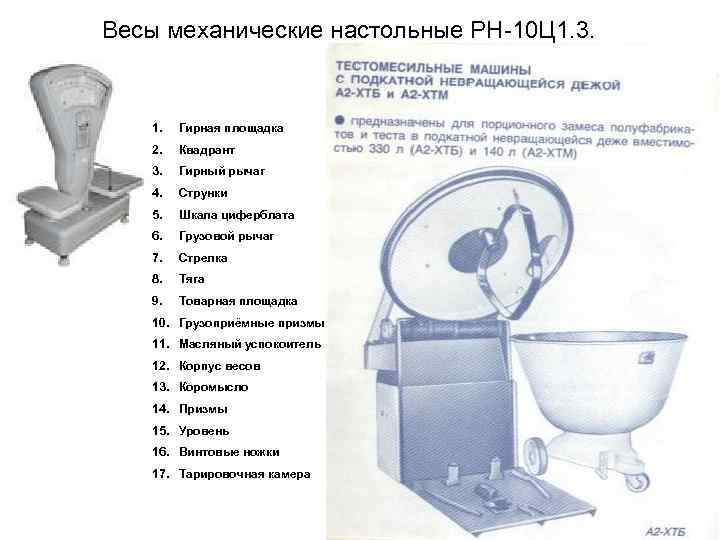 Весы механические настольные РН-10Ц1.3.

1. Гирная площадка
2. Квадрант
3. Гирный рычаг
4. Струнки
5. Шкала циферблата
6. Грузовой рычаг
7. Стрелка
8. Тяга
9. Товарная площадка
10. Грузоприёмные призмы
11. Масляный успокоитель
12. Корпус весов
13. Коромысло
14. Призмы
15. Уровень
16. Винтовые ножки
17. Тарировочная камера

ТЕСТОМЕСИЛЬНЫЕ МАШИНЫ С ПОДКАТНОЙ НЕВРАЩАЮЩЕЙСЯ ДЕЖОЙ А2-ХТБ и А2-ХТМ

● предназначены для порционного замеса полуфабрикатов и теста в подкатной невращающейся деже вместимостью 330 л (А2-ХТБ) и 140 л (А2-ХТМ)

А2-ХТБ