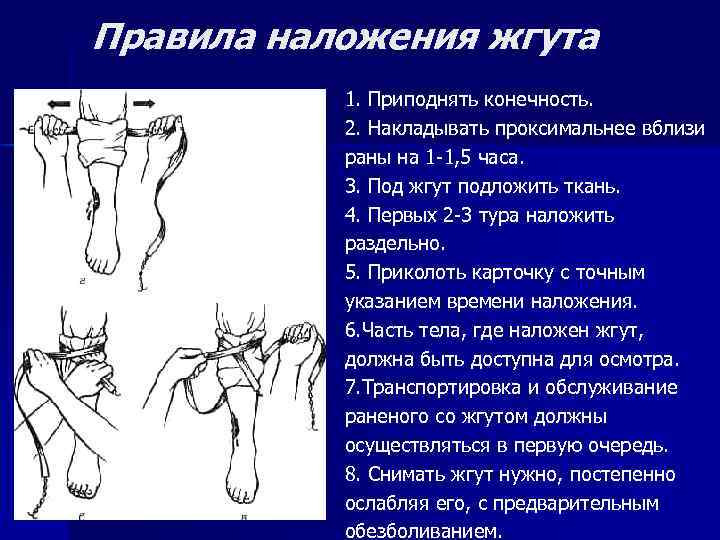 Правила наложения жгута

1. Приподнять конечность.
2. Накладывать проксимальнее вблизи раны на 1-1,5 часа.
3. Под жгут подложить ткань.
4. Первых 2-3 тура наложить раздельно.
5. Приколоть карточку с точным указанием времени наложения.
6.Часть тела, где наложен жгут, должна быть доступна для осмотра.
7.Транспортировка и обслуживание раненого со жгутом должны осуществляться в первую очередь.
8. Снимать жгут нужно, постепенно ослабляя его, с предварительным обезболиванием.