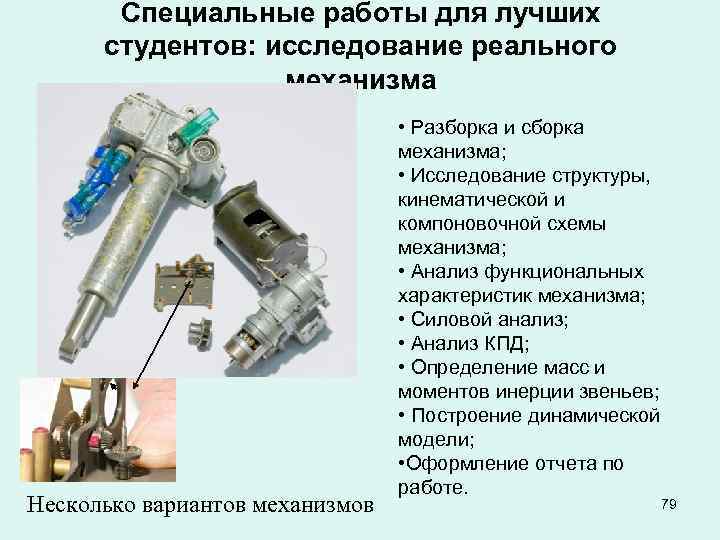 Специальные работы для лучших студентов: исследование реального механизма

• Разборка и сборка механизма;
• Исследование структуры, кинематической и компоновочной схемы механизма;
• Анализ функциональных характеристик механизма;
• Силовой анализ;
• Анализ КПД;
• Определение масс и моментов инерции звеньев;
• Построение динамической модели;
•Оформление отчета по работе.

Несколько вариантов механизмов

79