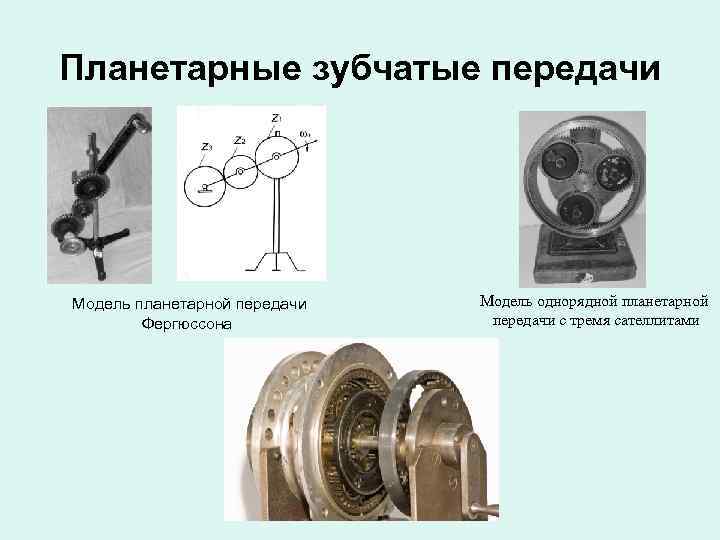 Планетарные зубчатые передачи

$Z_3$ $Z_2$ $Z_1$ $\omega_1$

Модель планетарной передачи Фергюссона

Модель однорядной планетарной передачи с тремя сателлитами