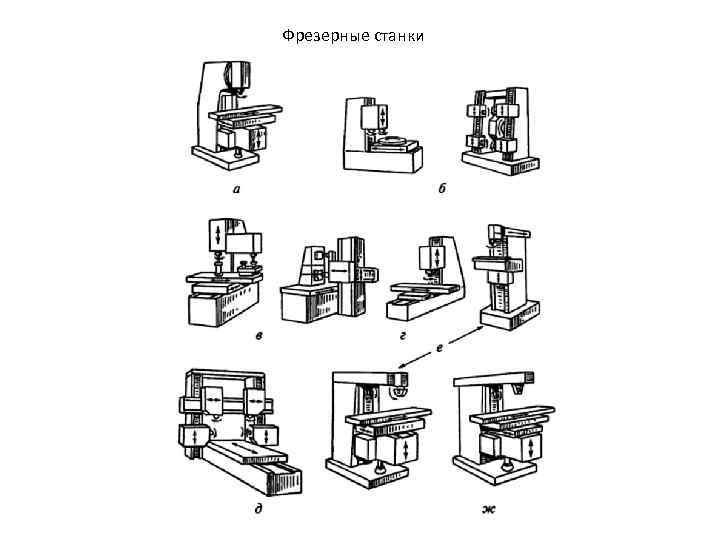 Фрезерные станки

а

б

в

г

е

д

ж