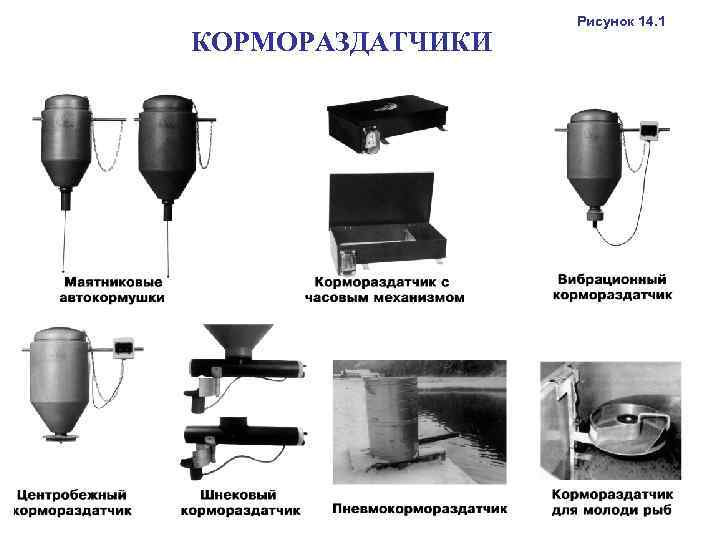 Рисунок 14.1

КОРМОРАЗДАТЧИКИ

Маятниковые автокормушки

Кормораздатчик с часовым механизмом

Вибрационный кормораздатчик

Центробежный кормораздатчик

Шнековый кормораздатчик

Пневмокормораздатчик

Кормораздатчик для молоди рыб