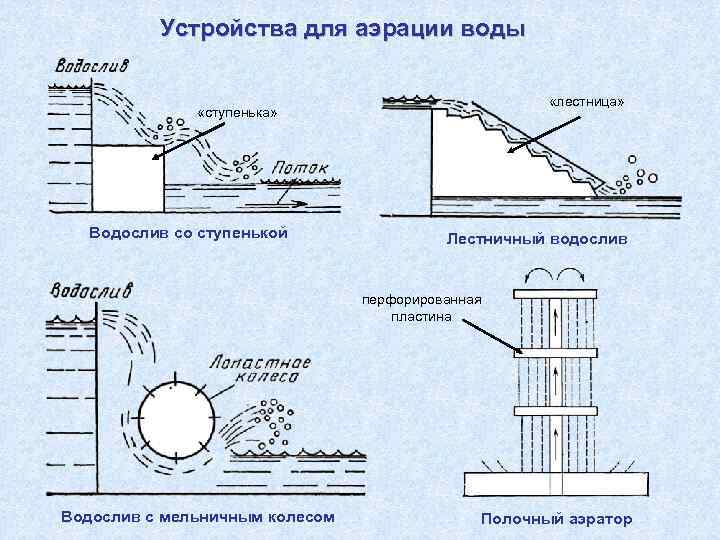 Устройства для аэрации воды

Водослив

«ступенька»

Поток

Водослив со ступенькой

«лестница»

Лестничный водослив

Водослив

Лопастное колесо

Водослив с мельничным колесом

перфорированная пластина

Полочный аэратор