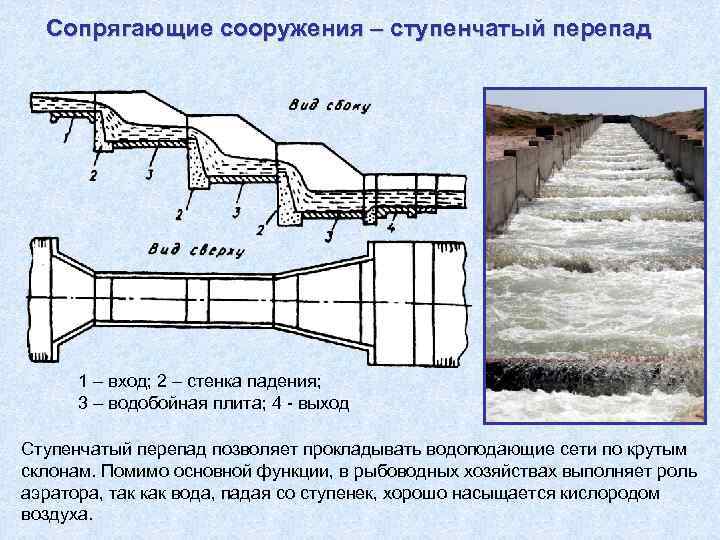 Сопрягающие сооружения – ступенчатый перепад

Вид сбоку

1
2
3
2
3
2
3
4

Вид сверху

1 – вход; 2 – стенка падения;
3 – водобойная плита; 4 - выход

Ступенчатый перепад позволяет прокладывать водоподающие сети по крутым склонам. Помимо основной функции, в рыбоводных хозяйствах выполняет роль аэратора, так как вода, падая со ступенек, хорошо насыщается кислородом воздуха.