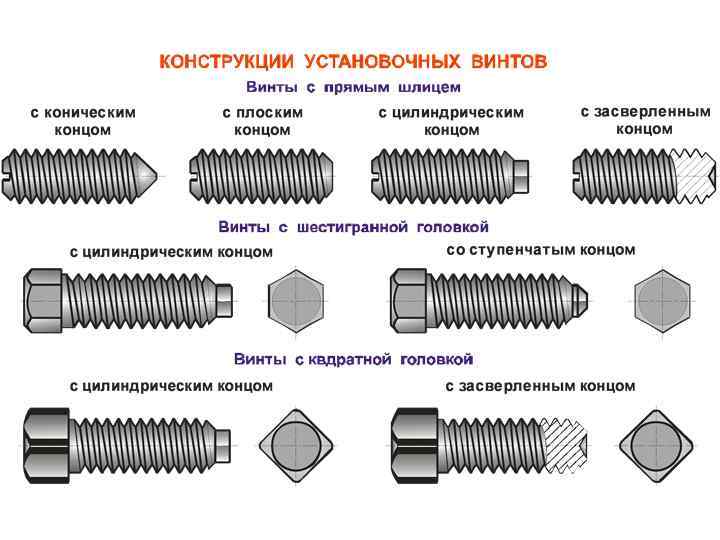 КОНСТРУКЦИИ УСТАНОВОЧНЫХ ВИНТОВ

Винты с прямым шлицем

с коническим концом

с плоским концом

с цилиндрическим концом

с засверленным концом

Винты с шестигранной головкой

с цилиндрическим концом

со ступенчатым концом

Винты с квдратной головкой

с цилиндрическим концом

с засверленным концом