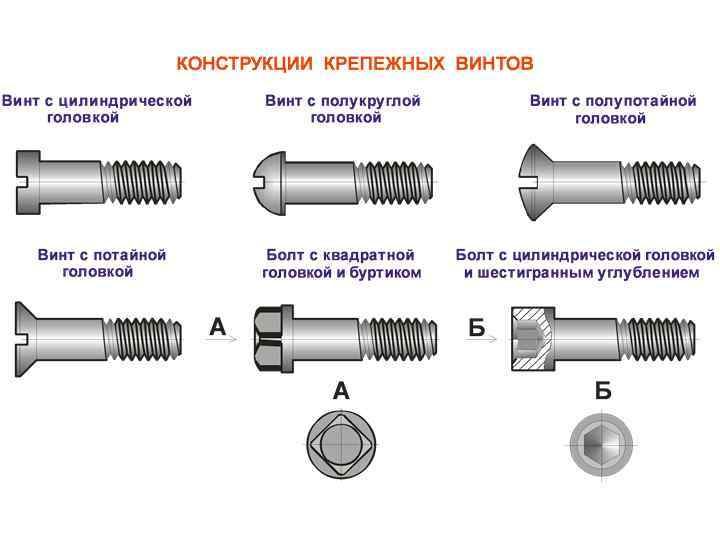 КОНСТРУКЦИИ КРЕПЕЖНЫХ ВИНТОВ

Винт с цилиндрической головкой

Винт с полукруглой головкой

Винт с полупотайной головкой

Винт с потайной головкой

Болт с квадратной головкой и буртиком

Болт с цилиндрической головкой и шестигранным углублением

А

Б

А

Б