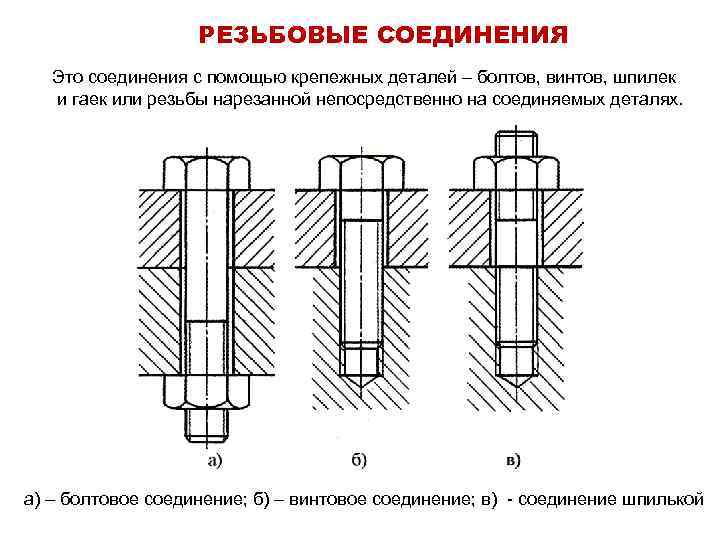 РЕЗЬБОВЫЕ СОЕДИНЕНИЯ

Это соединения с помощью крепежных деталей – болтов, винтов, шпилек и гаек или резьбы нарезанной непосредственно на соединяемых деталях.

а)

б)

в)

а) – болтовое соединение; б) – винтовое соединение; в) - соединение шпилькой