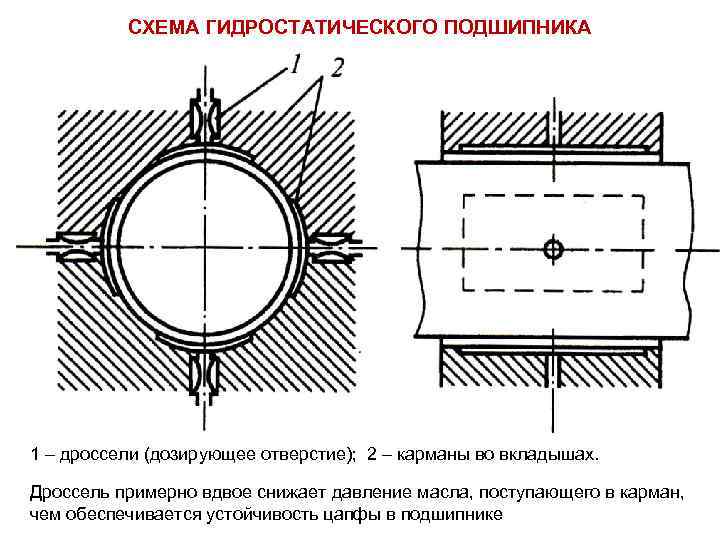 СХЕМА ГИДРОСТАТИЧЕСКОГО ПОДШИПНИКА

1

2

1 – дроссели (дозирующее отверстие); 2 – карманы во вкладышах.

Дроссель примерно вдвое снижает давление масла, поступающего в карман, чем обеспечивается устойчивость цапфы в подшипнике