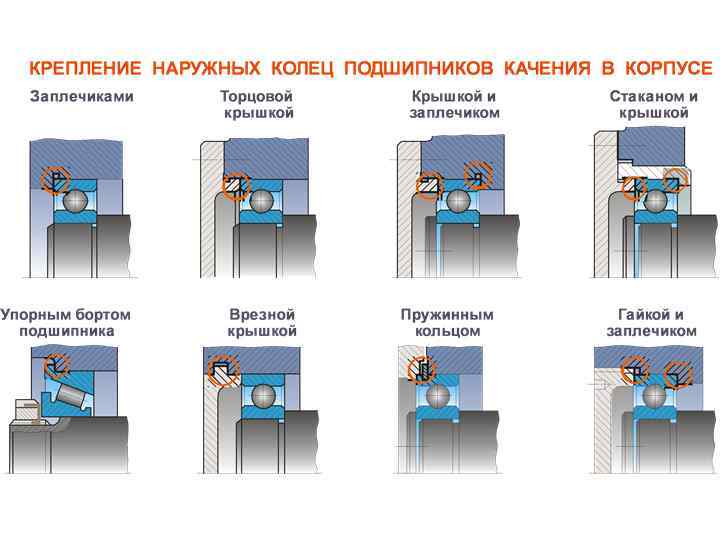 КРЕПЛЕНИЕ НАРУЖНЫХ КОЛЕЦ ПОДШИПНИКОВ КАЧЕНИЯ В КОРПУСЕ

Заплечиками

Торцовой крышкой

Крышкой и заплечиком

Стаканом и крышкой

Упорным бортом подшипника

Врезной крышкой

Пружинным кольцом

Гайкой и заплечиком