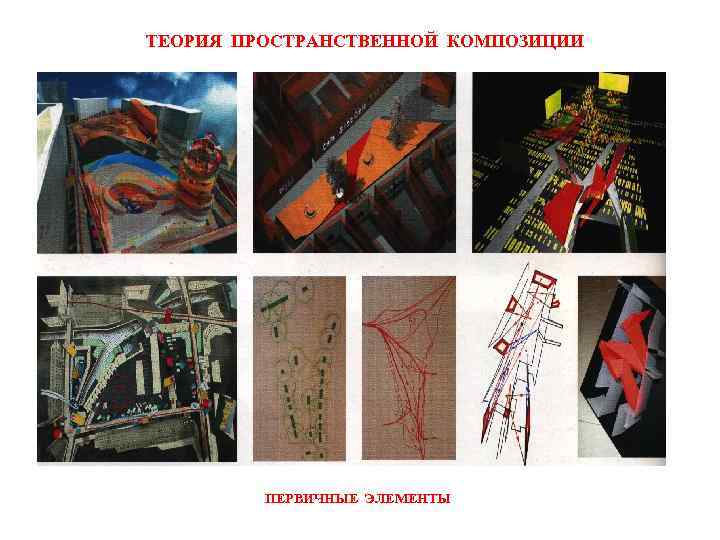 ТЕОРИЯ ПРОСТРАНСТВЕННОЙ КОМПОЗИЦИИ

ПЕРВИЧНЫЕ ЭЛЕМЕНТЫ