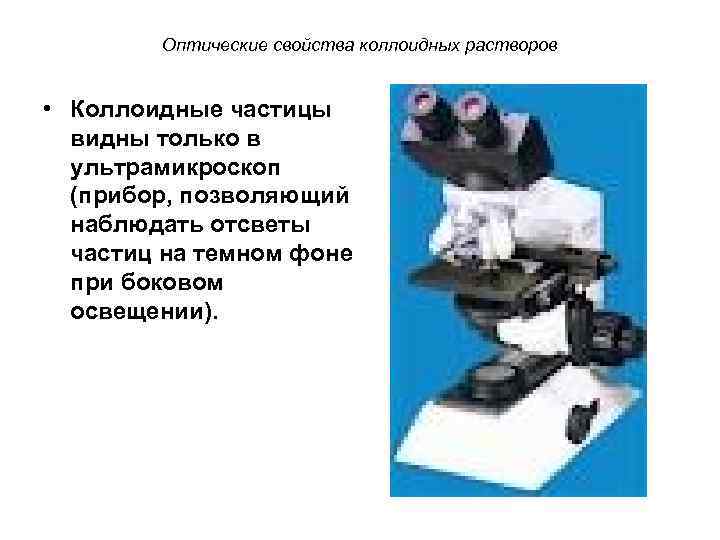 Оптические свойства коллоидных растворов

• Коллоидные частицы видны только в ультрамикроскоп (прибор, позволяющий наблюдать отсветы частиц на темном фоне при боковом освещении).