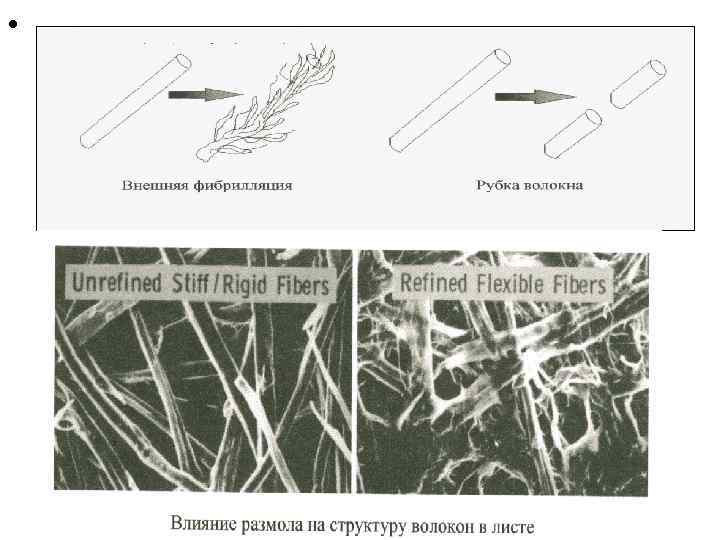 Внешняя фибрилляция

Рубка волокна

Unrefined Stiff/Rigid Fibers

Refined Flexible Fibers

Влияние размола на структуру волокон в листе