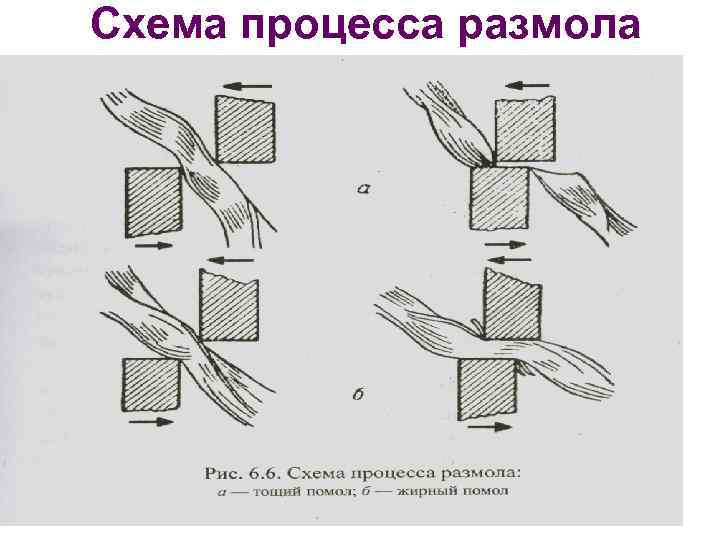 Схема процесса размола

а

б

Рис. 6.6. Схема процесса размола:
а — тощий помол; б — жирный помол