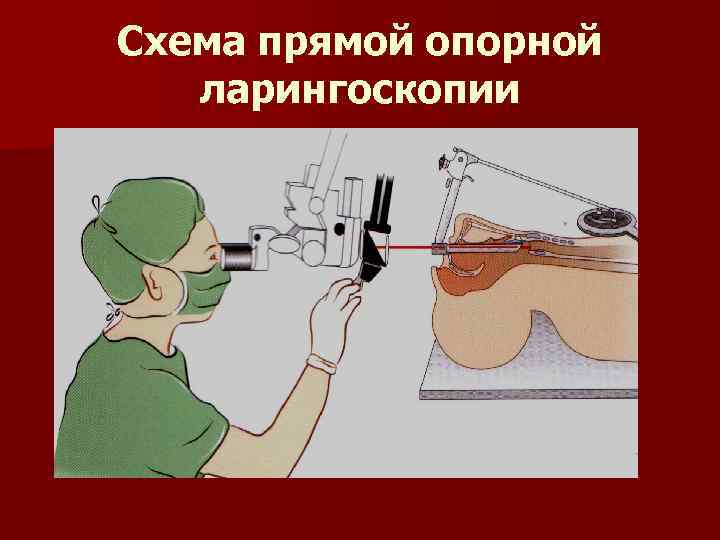 Схема прямой опорной ларингоскопии