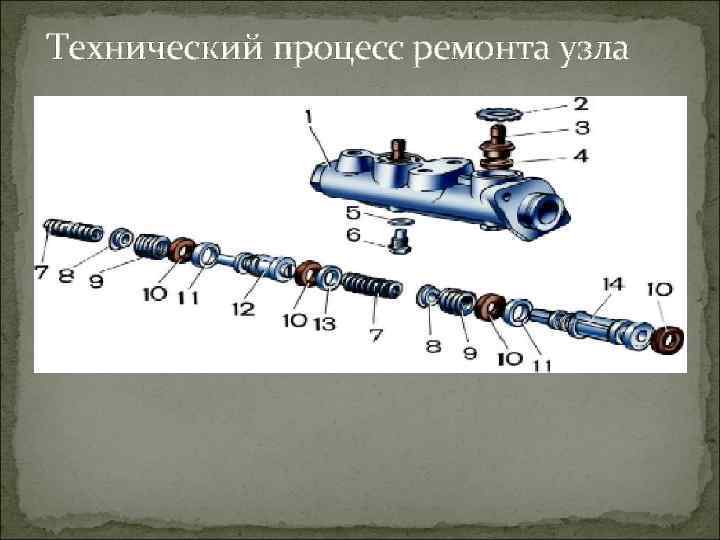 Технический процесс ремонта узла

1
2
3
4
5
6
7
8
9
10
11
12
10
13
7
8
9
10
11
14
10