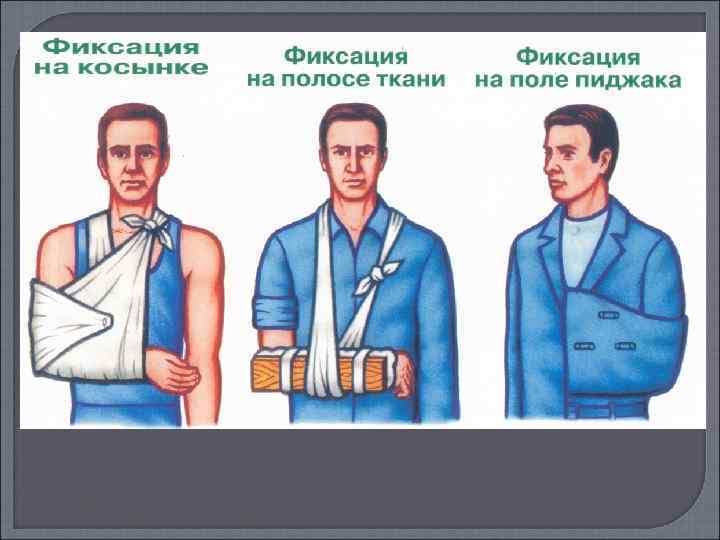 Фиксация на косынке

Фиксация на полосе ткани

Фиксация на поле пиджака