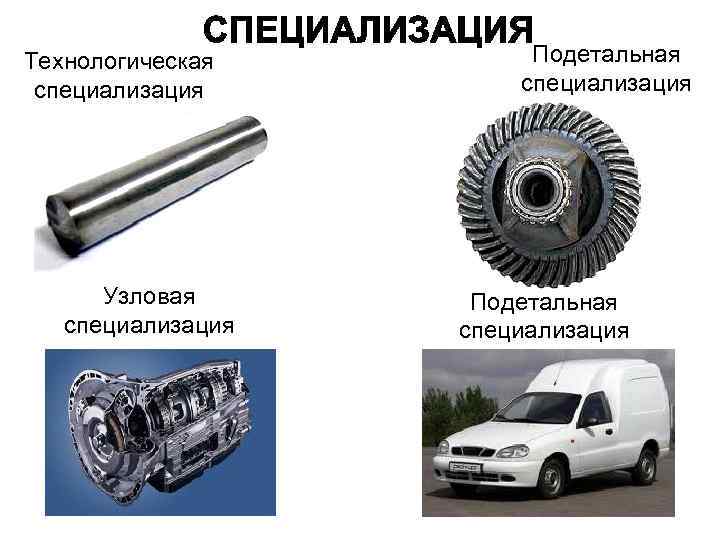 СПЕЦИАЛИЗАЦИЯ

Технологическая специализация

Подетальная специализация

Узловая специализация

Подетальная специализация