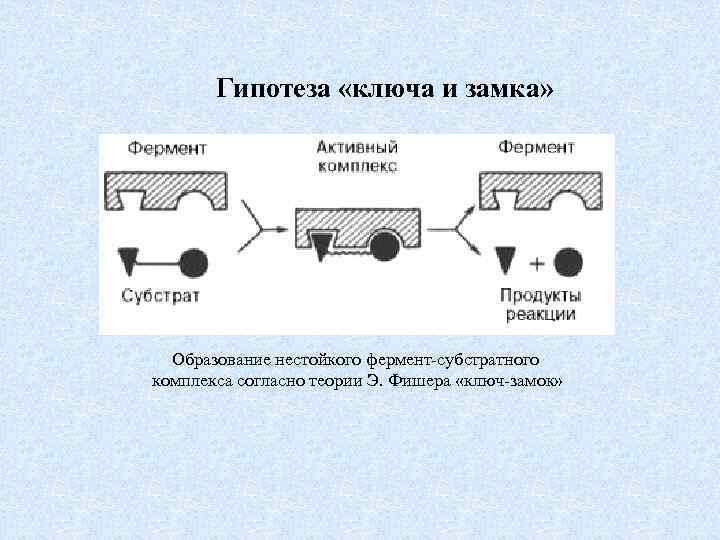 Гипотеза «ключа и замка»

Фермент

Активный комплекс

Фермент

Субстрат

+

Продукты реакции

Образование нестойкого фермент-субстратного комплекса согласно теории Э. Фишера «ключ-замок»