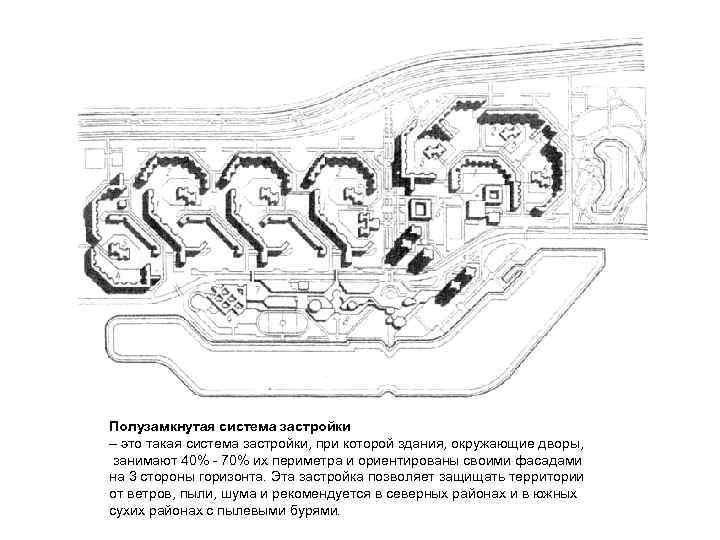 Полузамкнутая система застройки
– это такая система застройки, при которой здания, окружающие дворы, занимают 40% - 70% их периметра и ориентированы своими фасадами на 3 стороны горизонта. Эта застройка позволяет защищать территории от ветров, пыли, шума и рекомендуется в северных районах и в южных сухих районах с пылевыми бурями.