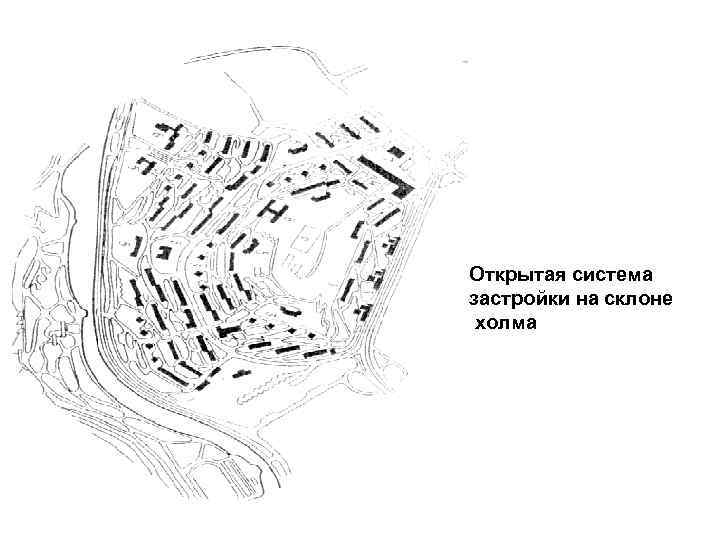 Открытая система застройки на склоне холма