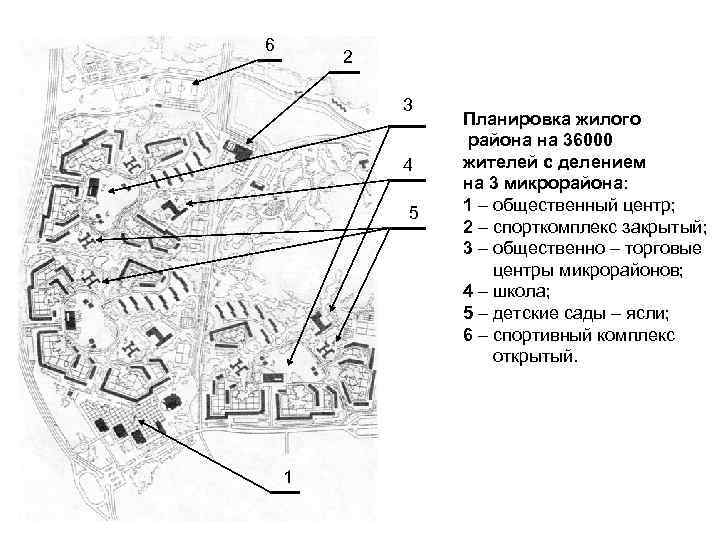 6
2
3
4
5
1

Планировка жилого района на 36000 жителей с делением на 3 микрорайона:
1 – общественный центр;
2 – спорткомплекс закрытый;
3 – общественно – торговые центры микрорайонов;
4 – школа;
5 – детские сады – ясли;
6 – спортивный комплекс открытый.