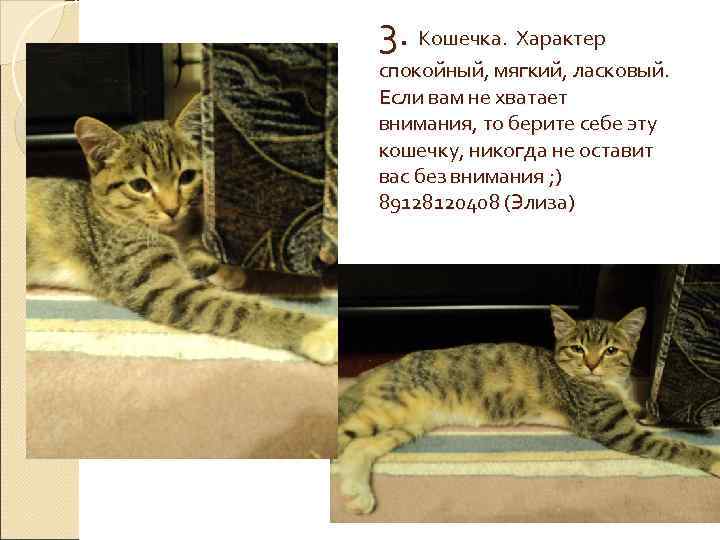 3. Кошечка. Характер спокойный, мягкий, ласковый. Если вам не хватает внимания, то берите себе эту кошечку, никогда не оставит вас без внимания ;) 89128120408 (Элиза)