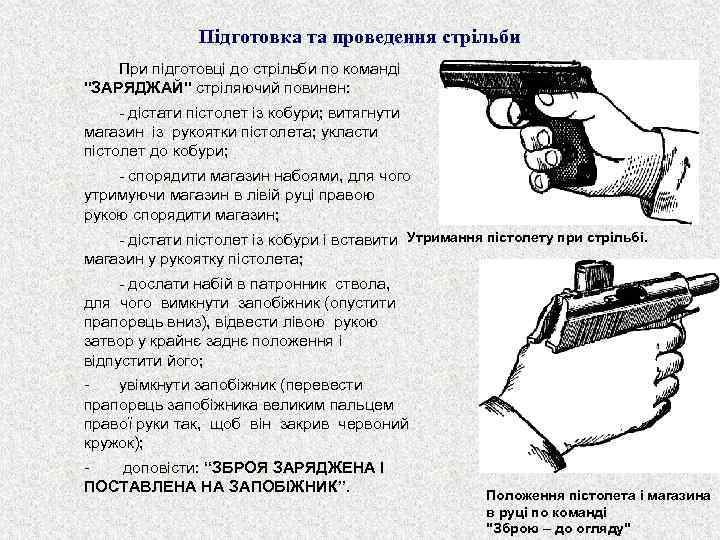 Підготовка та проведення стрільби

При підготовці до стрільби по команді "ЗАРЯДЖАЙ" стріляючий повинен:

- дістати пістолет із кобури; витягнути магазин із рукоятки пістолета; укласти пістолет до кобури;

- спорядити магазин набоями, для чого утримуючи магазин в лівій руці правою рукою спорядити магазин;

- дістати пістолет із кобури і вставити магазин у рукоятку пістолета;

- дослати набій в патронник ствола, для чого вимкнути запобіжник (опустити прапорець вниз), відвести лівою рукою затвор у крайнє заднє положення і відпустити його;

- увімкнути запобіжник (перевести прапорець запобіжника великим пальцем правої руки так, щоб він закрив червоний кружок);

- доповісти: "ЗБРОЯ ЗАРЯДЖЕНА І ПОСТАВЛЕНА НА ЗАПОБІЖНИК".

Утримання пістолету при стрільбі.

Положення пістолета і магазина в руці по команді "Зброю – до огляду"