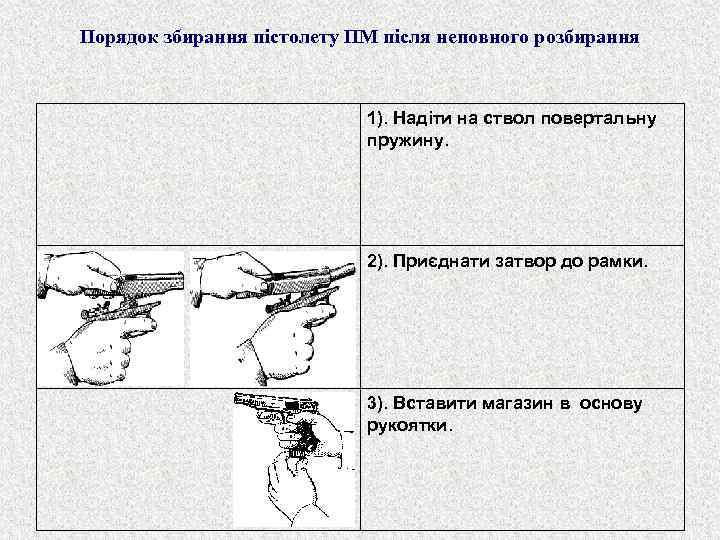 Порядок збирання пістолету ПМ після неповного розбирання

| | |
|---|---|
| | 1). Надіти на ствол повертальну пружину. |
| | 2). Приєднати затвор до рамки. |
| | 3). Вставити магазин в основу рукоятки. |