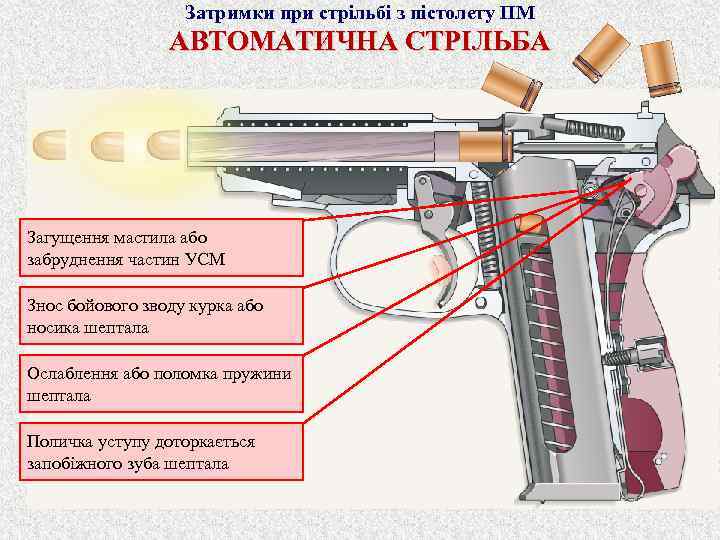 Затримки при стрільбі з пістолету ПМ
АВТОМАТИЧНА СТРІЛЬБА

Загущення мастила або забруднення частин УСМ

Знос бойового зводу курка або носика шептала

Ослаблення або поломка пружини шептала

Поличка уступу доторкається запобіжного зуба шептала