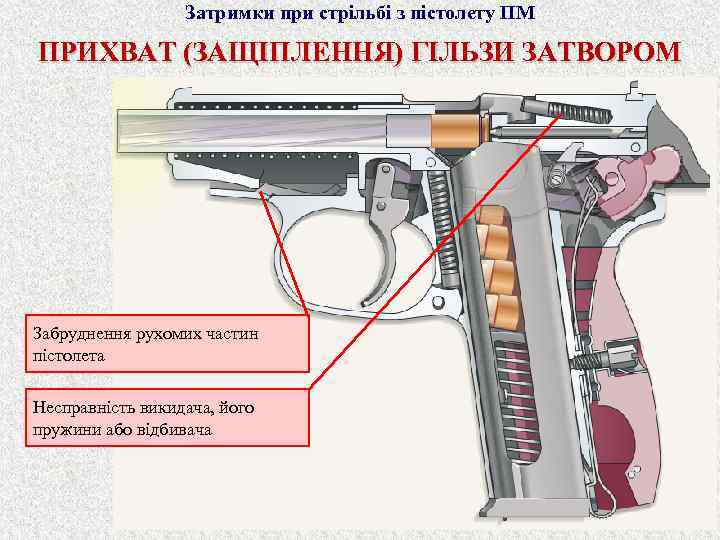 Затримки при стрільбі з пістолету ПМ

ПРИХВАТ (ЗАЩІПЛЕННЯ) ГІЛЬЗИ ЗАТВОРОМ

Забруднення рухомих частин пістолета

Несправність викидача, його пружини або відбивача