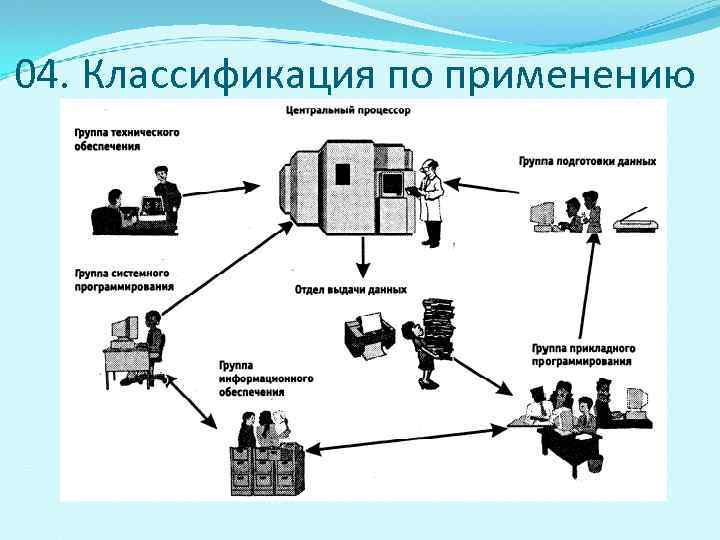 04. Классификация по применению

Центральный процессор

Группа технического обеспечения

Группа подготовки данных

Группа системного программирования

Отдел выдачи данных

Группа прикладного программирования

Группа информационного обеспечения