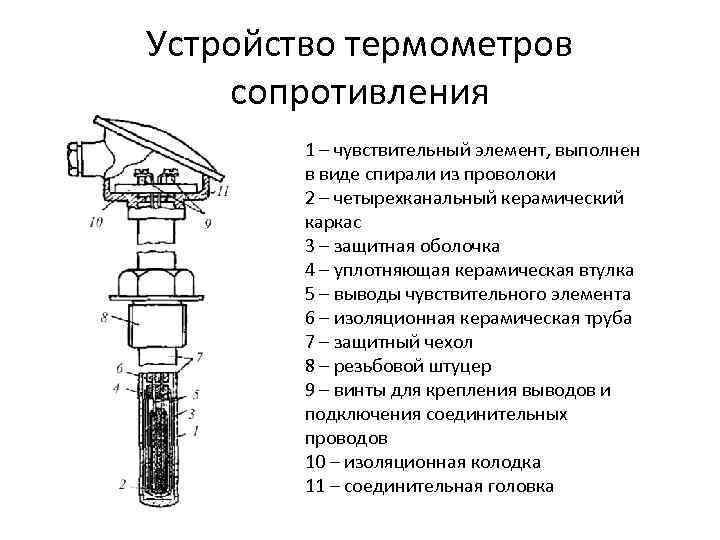 Устройство термометров сопротивления

11
10
9
8
7
6
4
5
3
1
2

1 – чувствительный элемент, выполнен в виде спирали из проволоки
2 – четырехканальный керамический каркас
3 – защитная оболочка
4 – уплотняющая керамическая втулка
5 – выводы чувствительного элемента
6 – изоляционная керамическая труба
7 – защитный чехол
8 – резьбовой штуцер
9 – винты для крепления выводов и подключения соединительных проводов
10 – изоляционная колодка
11 – соединительная головка