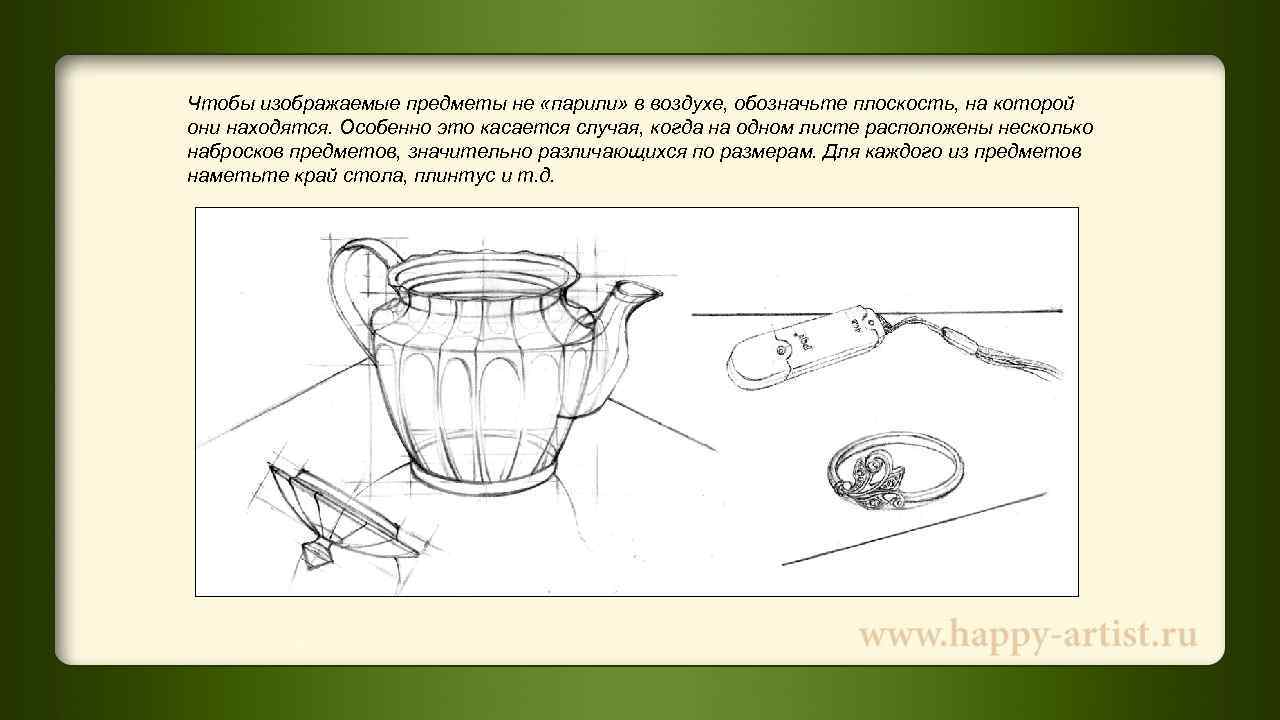 Чтобы изображаемые предметы не «парили» в воздухе, обозначьте плоскость, на которой они находятся. Особенно это касается случая, когда на одном листе расположены несколько набросков предметов, значительно различающихся по размерам. Для каждого из предметов наметьте край стола, плинтус и т.д.

www.happy-artist.ru