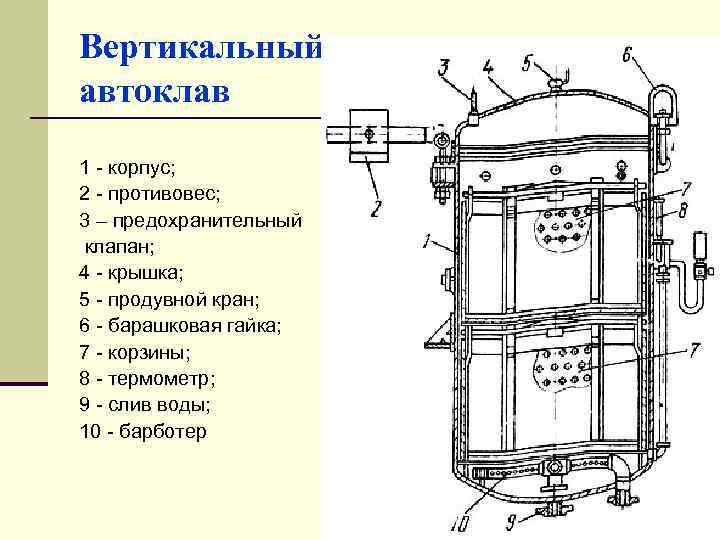 Вертикальный автоклав

1 - корпус;
2 - противовес;
3 – предохранительный клапан;
4 - крышка;
5 - продувной кран;
6 - барашковая гайка;
7 - корзины;
8 - термометр;
9 - слив воды;
10 - барботер

3
4
5
6
2
7
8
1
7
10
9