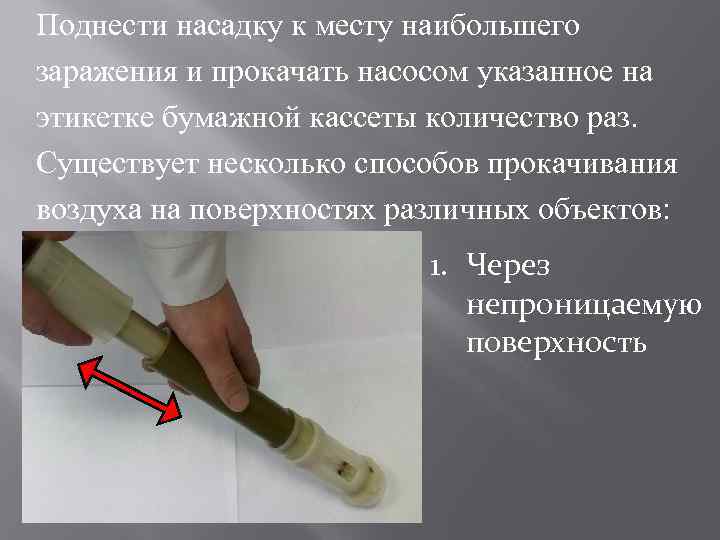 Поднести насадку к месту наибольшего заражения и прокачать насосом указанное на этикетке бумажной кассеты количество раз. Существует несколько способов прокачивания воздуха на поверхностях различных объектов:

1. Через непроницаемую поверхность