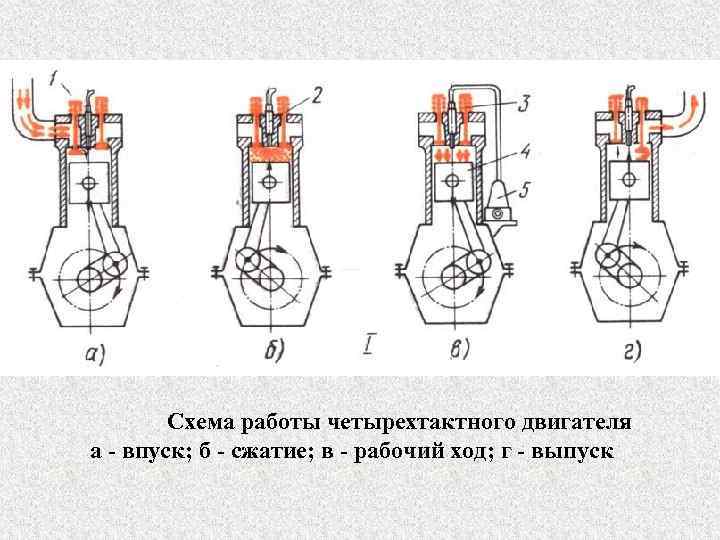 1
2
3
4
5

а)
б)
I
в)
г)

Схема работы четырехтактного двигателя
а - впуск; б - сжатие; в - рабочий ход; г - выпуск