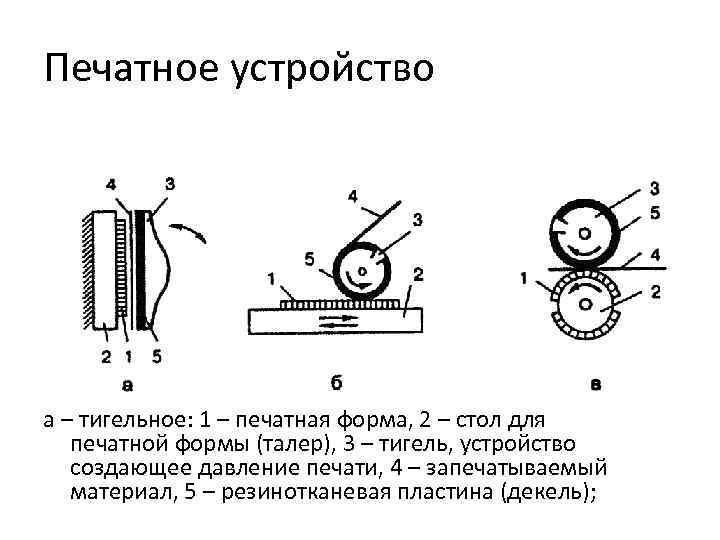 Печатное устройство

4
3
2
1
5
а

4
3
5
1
2
б

3
5
4
1
2
в

а – тигельное: 1 – печатная форма, 2 – стол для печатной формы (талер), 3 – тигель, устройство создающее давление печати, 4 – запечатываемый материал, 5 – резинотканевая пластина (декель);