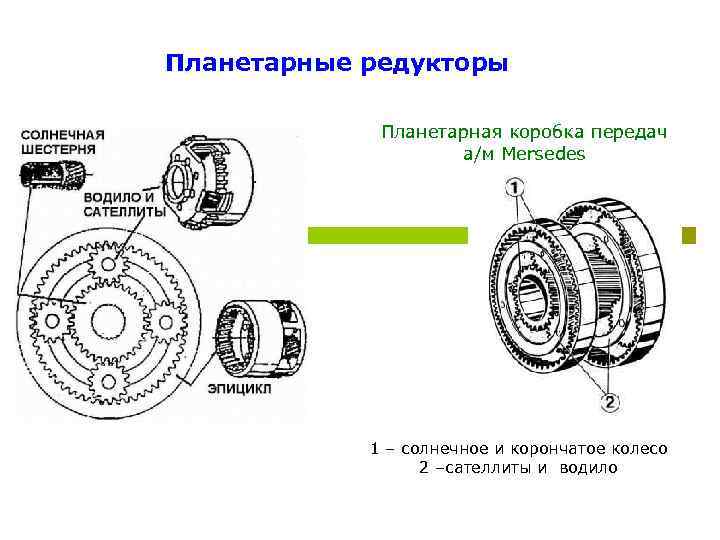 Планетарные редукторы

СОЛНЕЧНАЯ ШЕСТЕРНЯ

ВОДИЛО И САТЕЛЛИТЫ

ЭПИЦИКЛ

Планетарная коробка передач а/м Mersedes

1

2

1 – солнечное и корончатое колесо
2 –сателлиты и водило