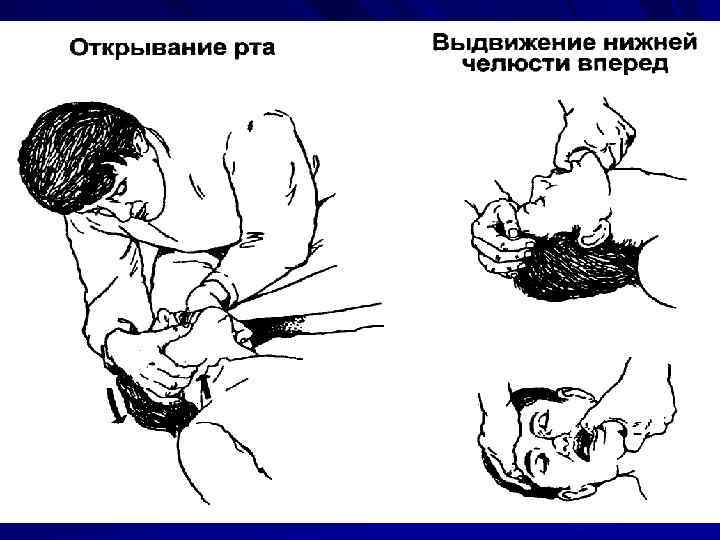 Открывание рта

Выдвижение нижней челюсти вперед