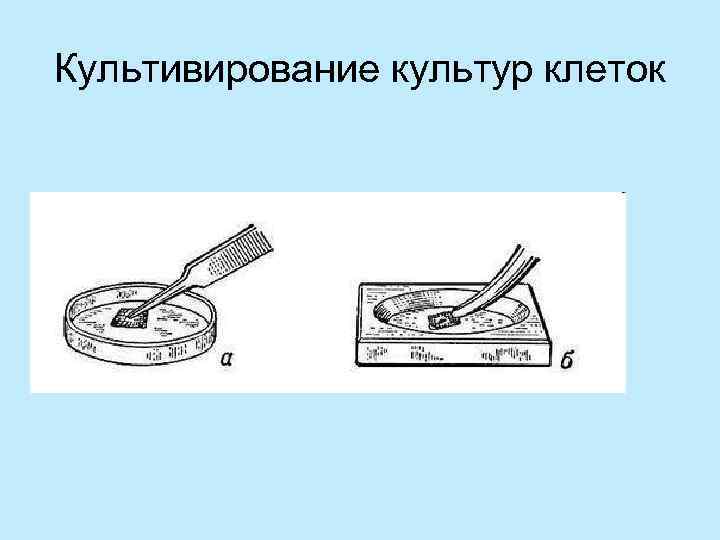 Культивирование культур клеток

а

б