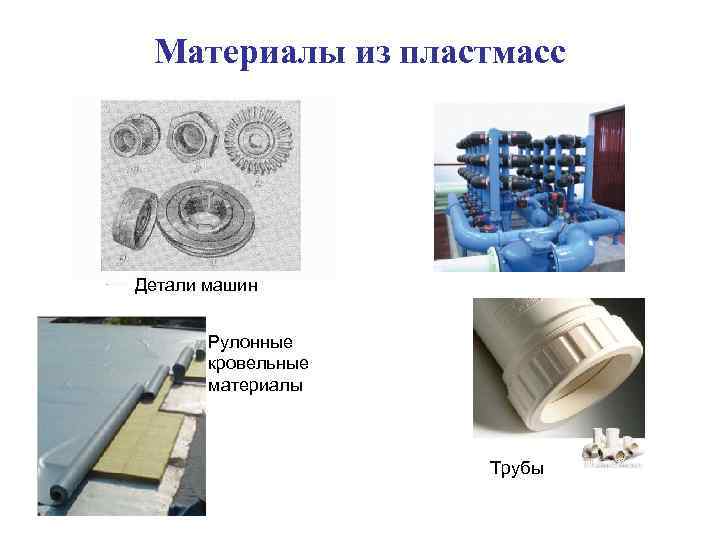 Материалы из пластмасс

Детали машин

Рулонные кровельные материалы

Трубы