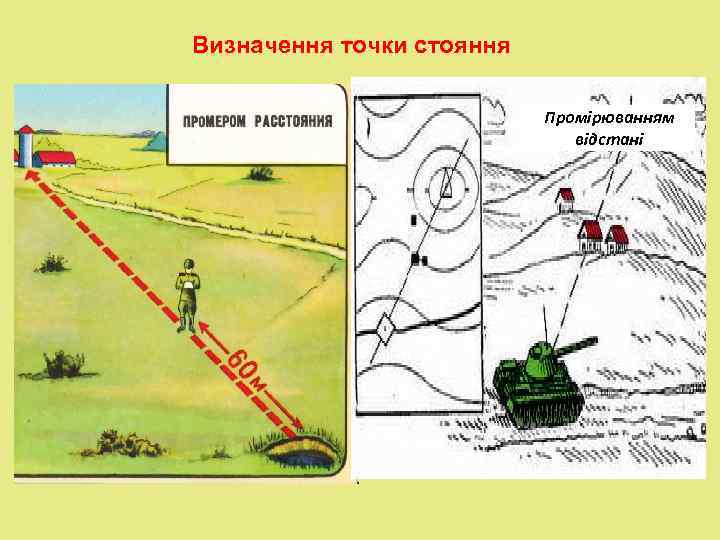 Визначення точки стояння

ПРОМЕРОМ РАССТОЯНИЯ

60м

Промірюванням відстані