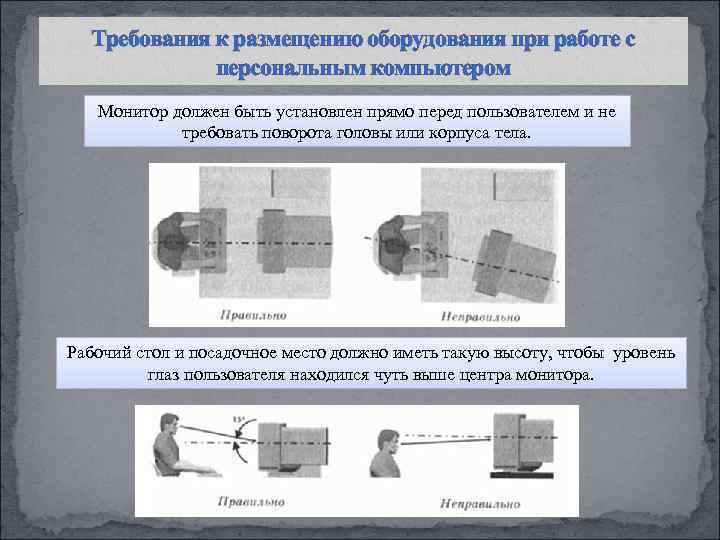 Требования к размещению оборудования при работе с персональным компьютером

Монитор должен быть установлен прямо перед пользователем и не требовать поворота головы или корпуса тела.

Правильно

Неправильно

Рабочий стол и посадочное место должно иметь такую высоту, чтобы уровень глаз пользователя находился чуть выше центра монитора.

15°

Правильно

Неправильно