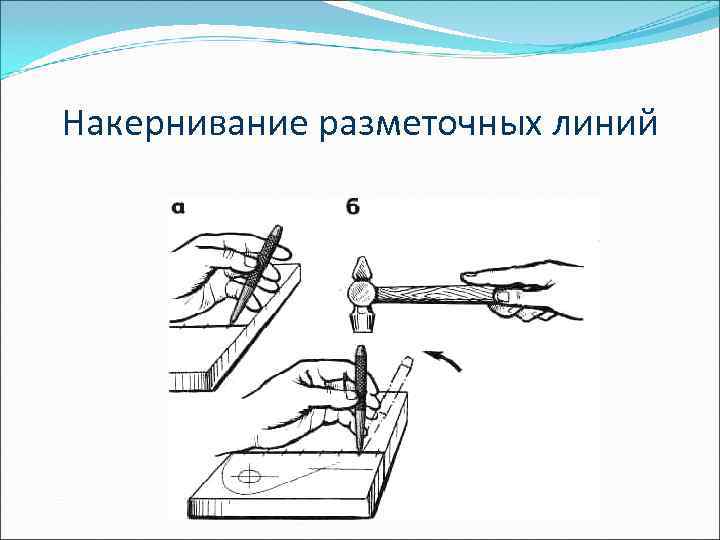 Накернивание разметочных линий

а

б