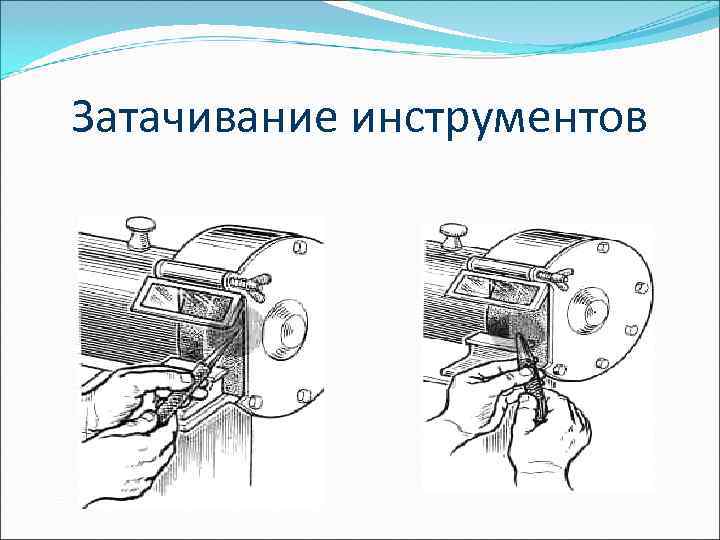 Затачивание инструментов