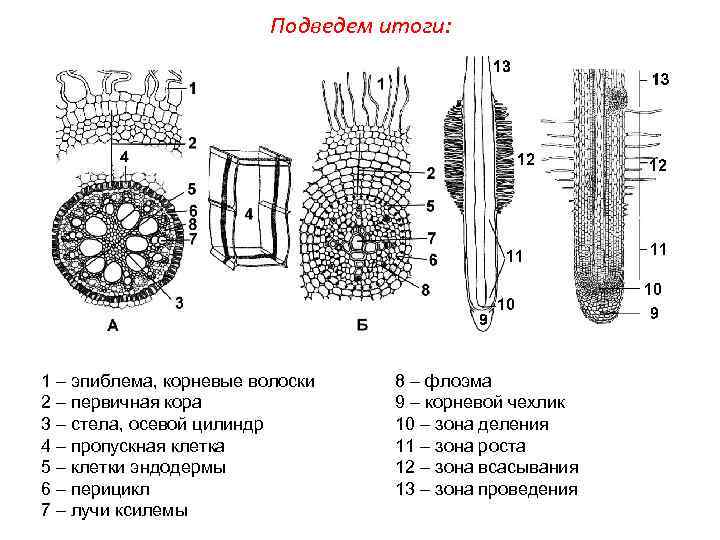 Подведем итоги:

1
2
4
5
6
8
7
3
А

4

1
2
5
7
6
8
Б

13
12
11
10
9

13
12
11
10
9

1 – эпиблема, корневые волоски
2 – первичная кора
3 – стела, осевой цилиндр
4 – пропускная клетка
5 – клетки эндодермы
6 – перицикл
7 – лучи ксилемы

8 – флоэма
9 – корневой чехлик
10 – зона деления
11 – зона роста
12 – зона всасывания
13 – зона проведения