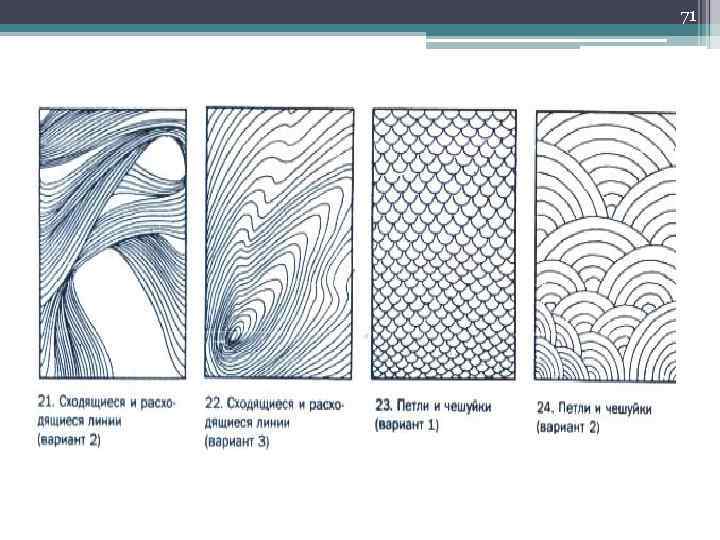 71

21. Сходящиеся и расходящиеся линии (вариант 2)

22. Сходящиеся и расходящиеся линии (вариант 3)

23. Петли и чешуйки (вариант 1)

24. Петли и чешуйки (вариант 2)